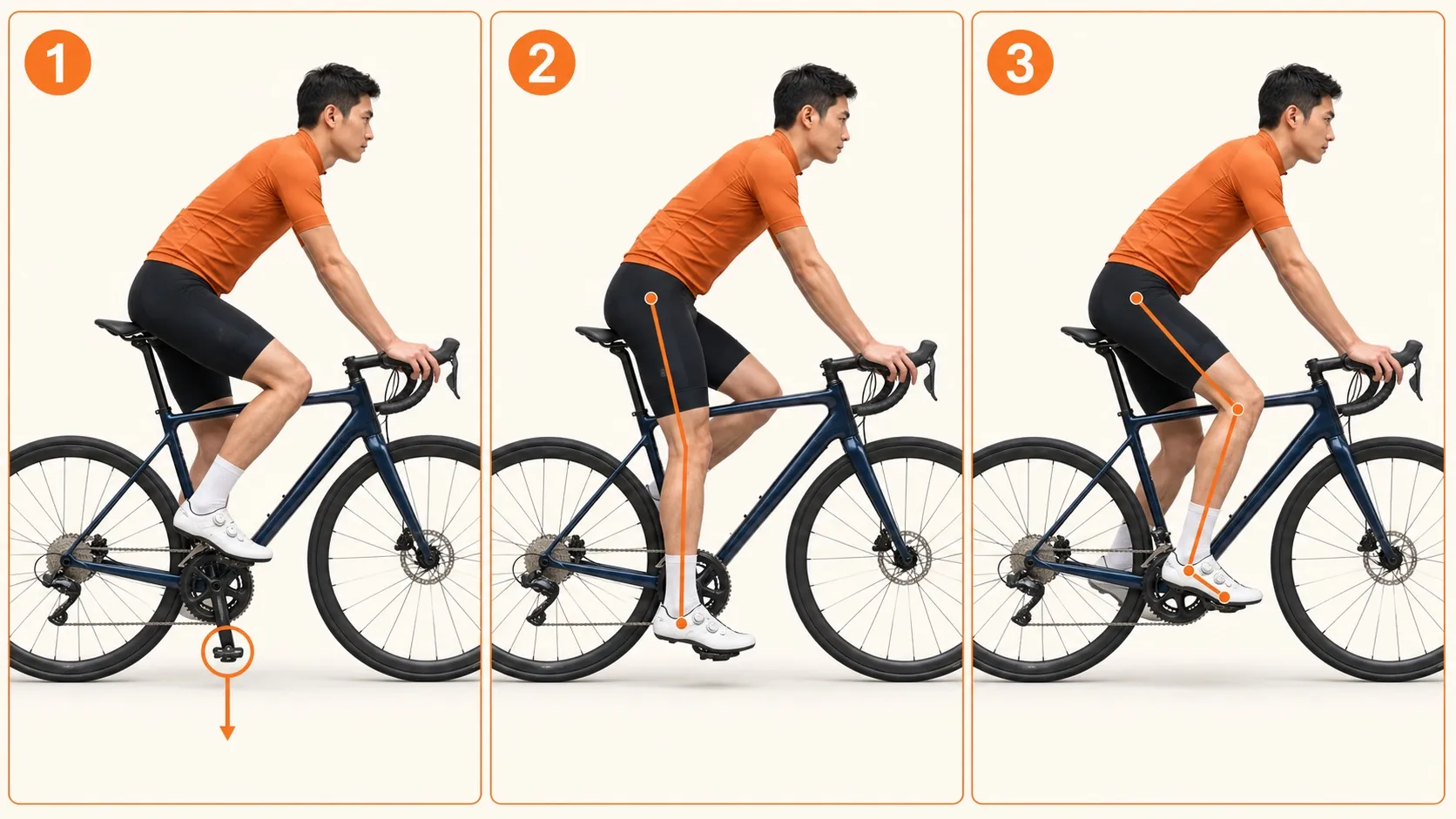 1

2

3